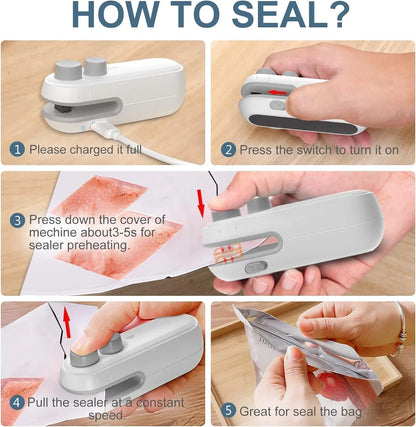 HOW TO SEAL?

1 Please charged it full

2 Press the switch to turn it on

3 Press down the cover of mechine about3-5s for sealer preheating.

4 Pull the sealer at a constant speed.

5 Great for seal the bag